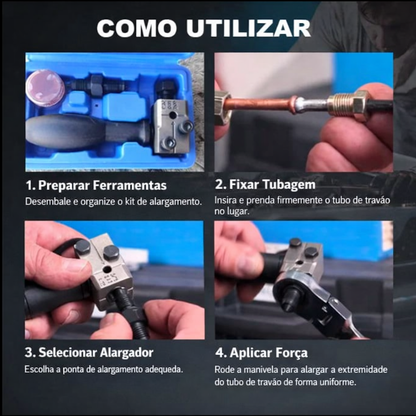 COMO UTILIZAR

1. Preparar Ferramentas
Desembale e organize o kit de alargamento.

2. Fixar Tubagem
Insira e prenda firmemente o tubo de travão no lugar.

3. Selecionar Alargador
Escolha a ponta de alargamento adequeda.

4. Aplicar Força
Rode a manivela para alargar a extremidade do tubo de travão de forma uniforme.